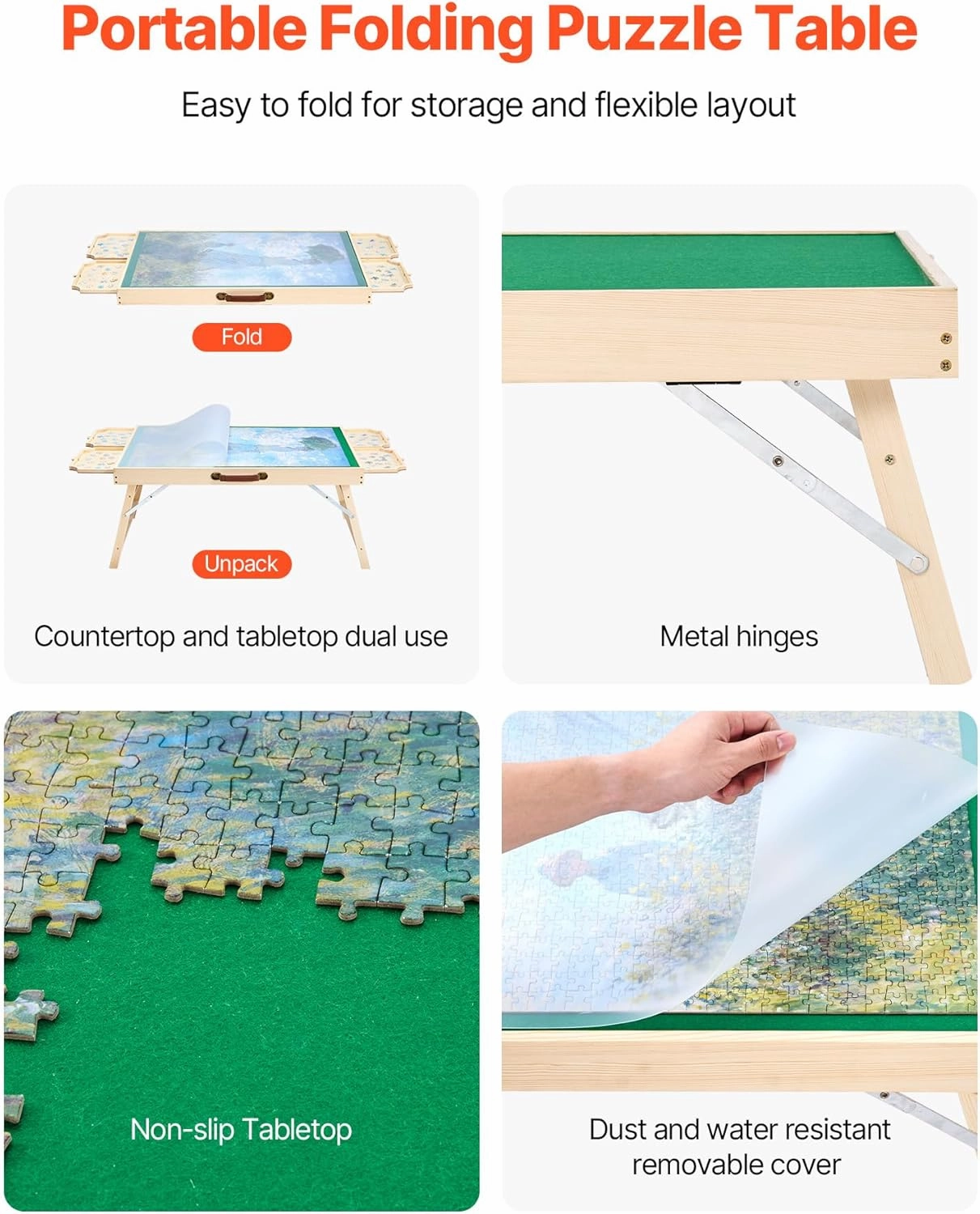 Portable Folding Puzzle Table

Easy to fold for storage and flexible layout

Fold

Unpack

Countertop and tabletop dual use

Metal hinges

Non-slip Tabletop

Dust and water resistant removable cover