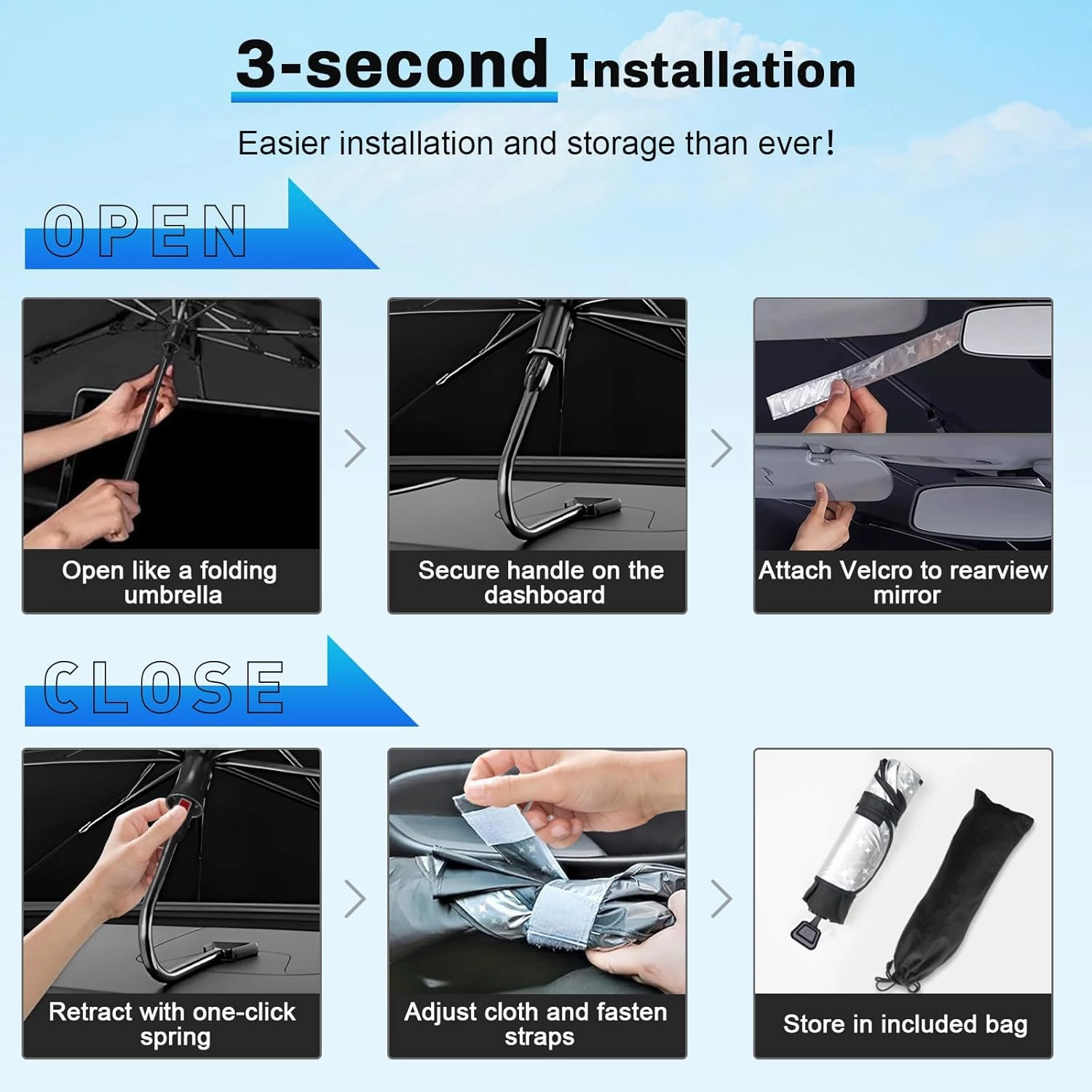 3-second Installation

Easier installation and storage than ever!

OPEN

Open like a folding umbrella

Secure handle on the dashboard

Attach Velcro to rearview mirror

CLOSE

Retract with one-click spring

Adjust cloth and fasten straps

Store in included bag