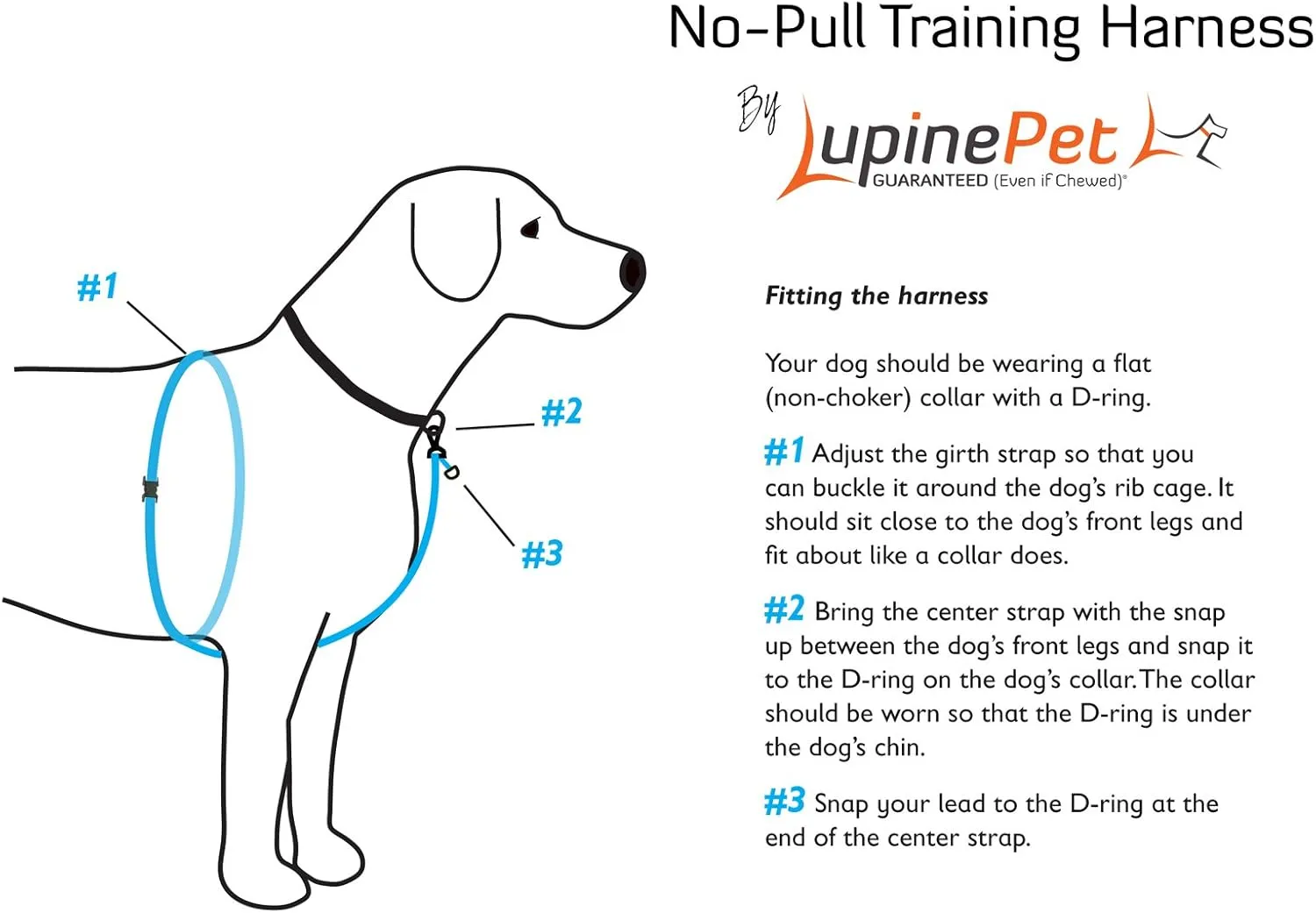 No-Pull Training Harness

By LupinePet
GUARANTEED (Even if Chewed)®

#1

#2

#3

Fitting the harness

Your dog should be wearing a flat (non-choker) collar with a D-ring.

#1 Adjust the girth strap so that you can buckle it around the dog's rib cage. It should sit close to the dog's front legs and fit about like a collar does.

#2 Bring the center strap with the snap up between the dog's front legs and snap it to the D-ring on the dog's collar. The collar should be worn so that the D-ring is under the dog's chin.

#3 Snap your lead to the D-ring at the end of the center strap.