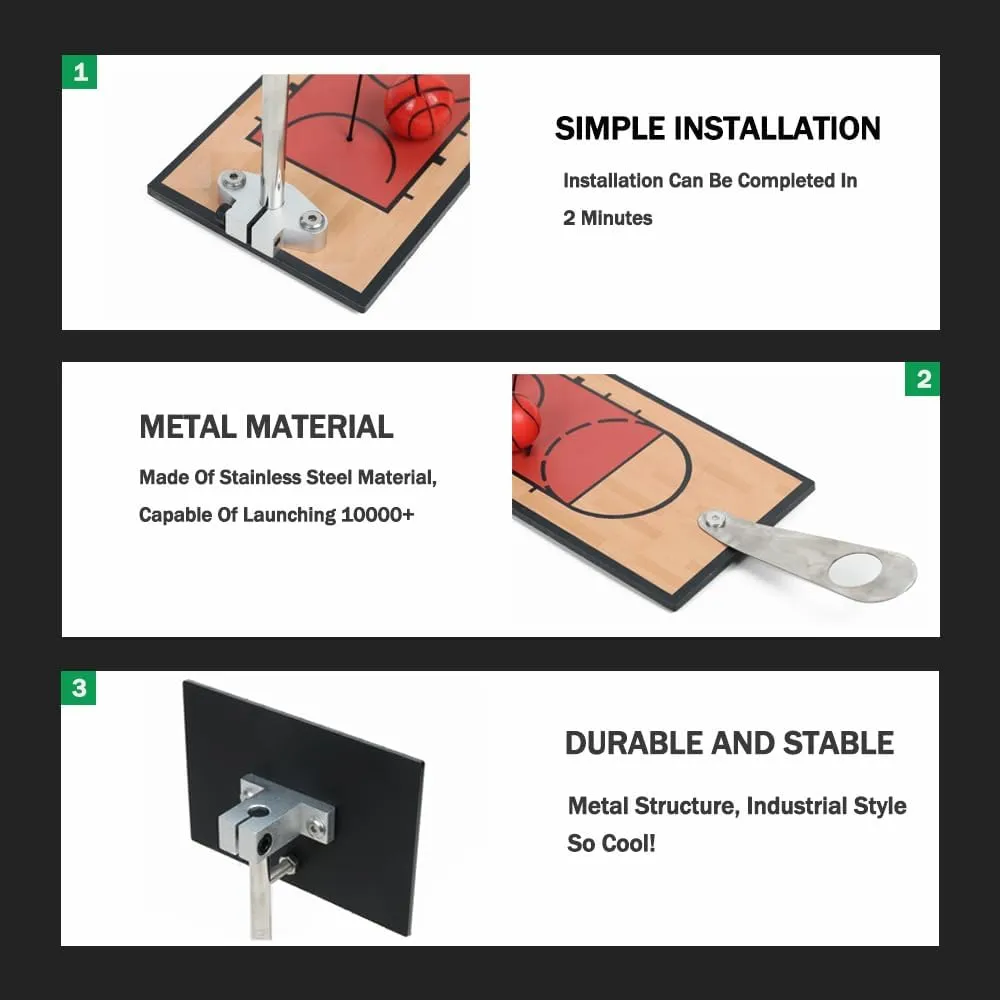 1

SIMPLE INSTALLATION

Installation Can Be Completed In 2 Minutes

2

METAL MATERIAL

Made Of Stainless Steel Material, Capable Of Launching 10000+

3

DURABLE AND STABLE

Metal Structure, Industrial Style So Cool!