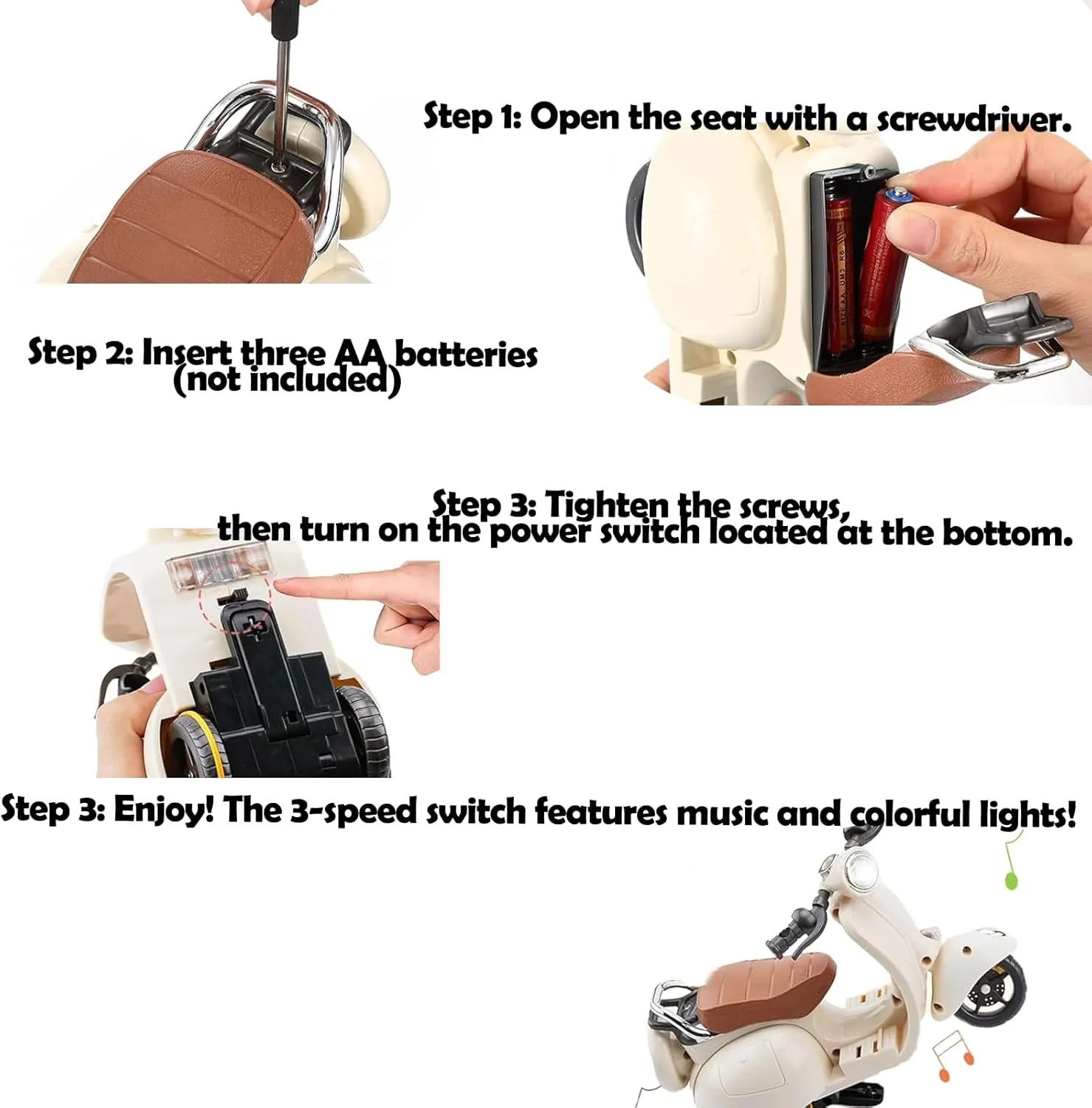 Step 1: Open the seat with a screwdriver.

Step 2: Insert three AA batteries (not included)

Step 3: Tighten the screws, then turn on the power switch located at the bottom.

Step 3: Enjoy! The 3-speed switch features music and colorful lights!